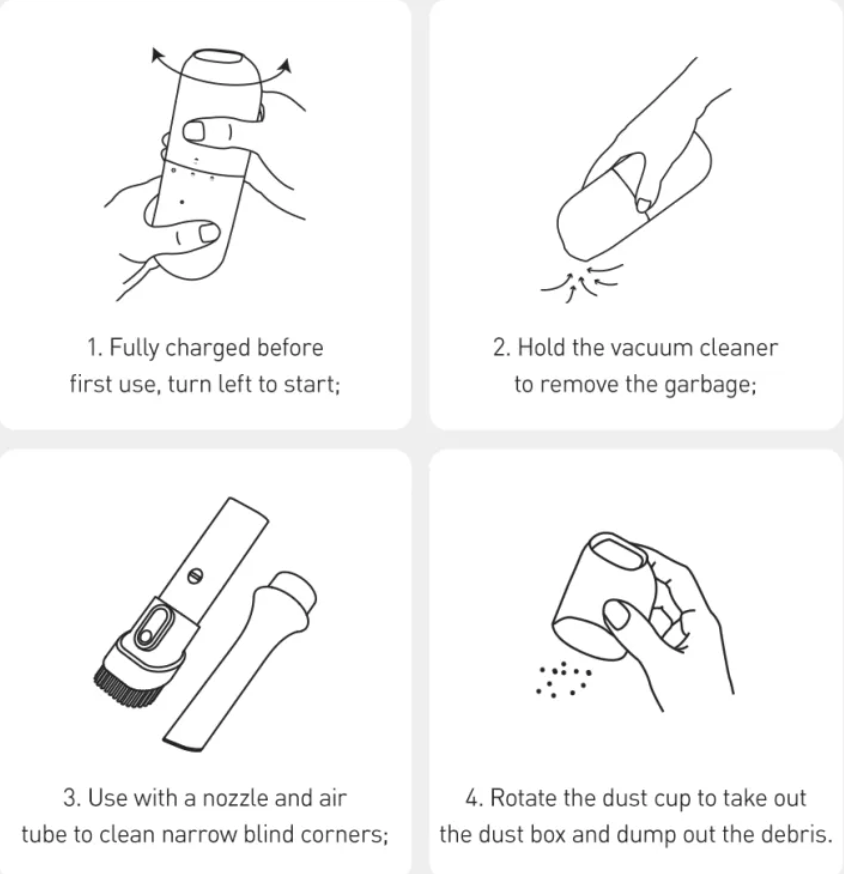 1. Fully charged before first use, turn left to start;

2. Hold the vacuum cleaner to remove the garbage;

3. Use with a nozzle and air tube to clean narrow blind corners;

4. Rotate the dust cup to take out the dust box and dump out the debris.