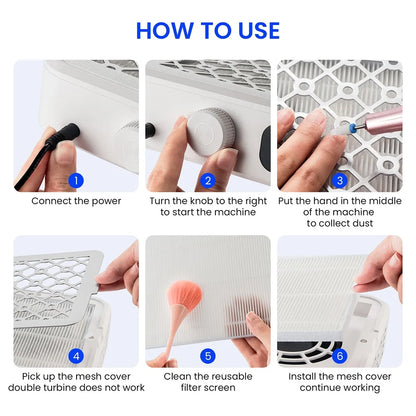 HOW TO USE

1
Connect the power

2
Turn the knob to the right to start the machine

3
Put the hand in the middle of the machine to collect dust

4
Pick up the mesh cover double turbine does not work

5
Clean the reusable filter screen

6
Install the mesh cover continue working