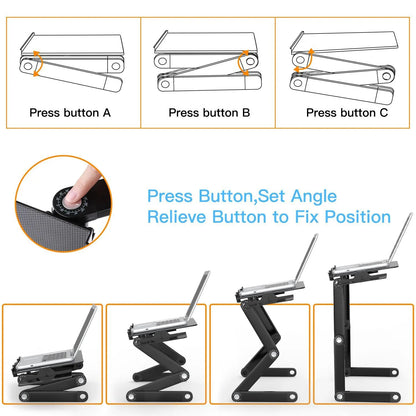 Press button A

Press button B

Press button C

Press Button,Set Angle
Relieve Button to Fix Position