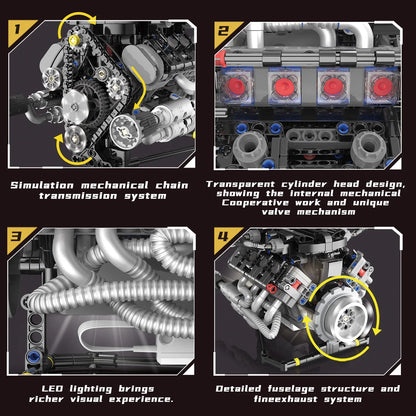 1

Simulation mechanical chain transmission system

2

Transparent cylinder head design, showing the internal mechanical Cooperative work and unique valve mechanism

3

LED lighting brings richer visual experience.

4

Detailed fuselage structure and fineexhaust system