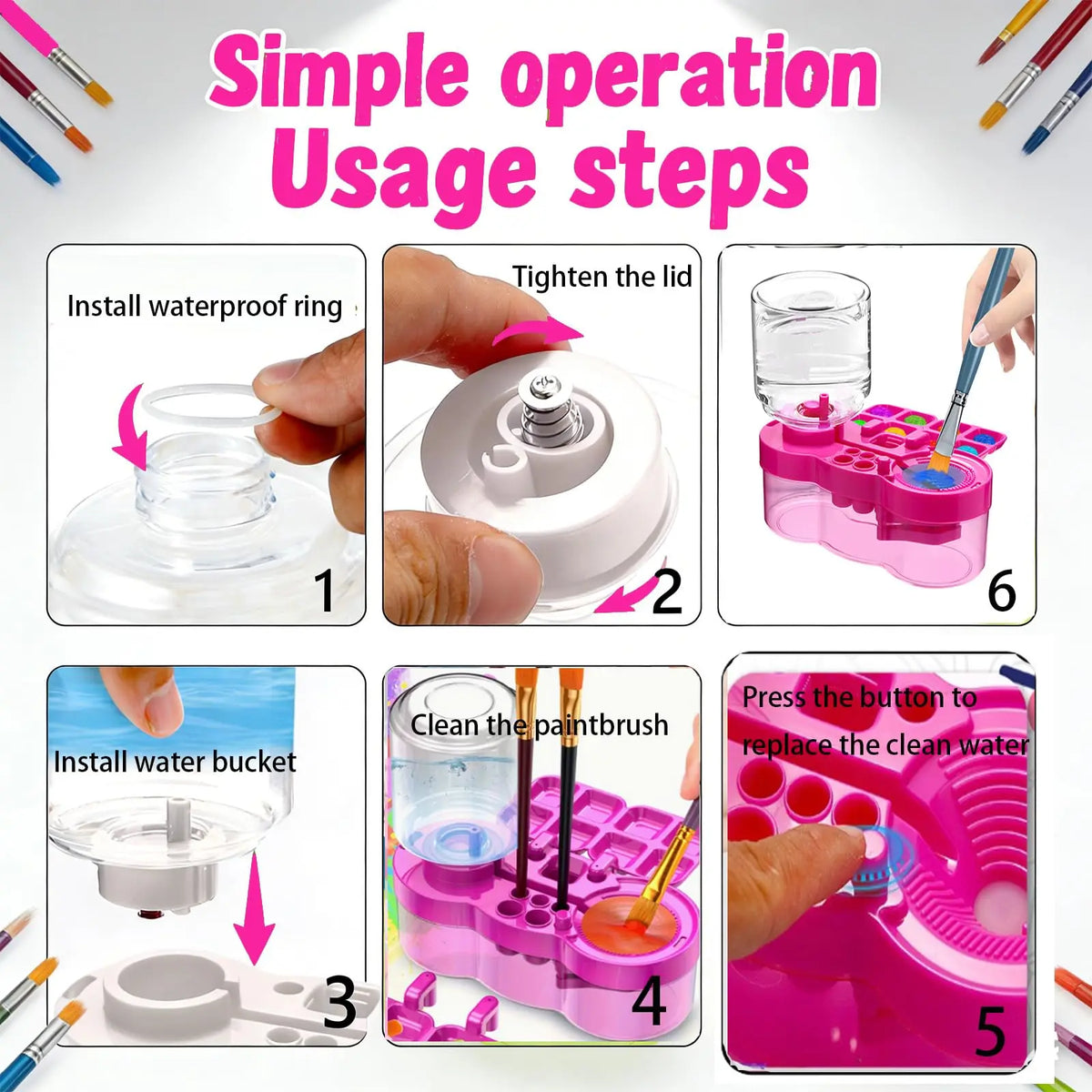 Simple operation
Usage steps

Install waterproof ring
1

Tighten the lid
2

6

Install water bucket
3

Clean the paintbrush
4

Press the button to replace the clean water
5