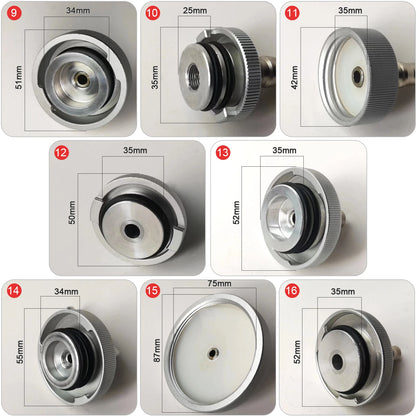 9
34mm
51mm

10
25mm
35mm

11
35mm
42mm

12
35mm
50mm

13
35mm
52mm

14
34mm
55mm

15
75mm
87mm

16
35mm
52mm