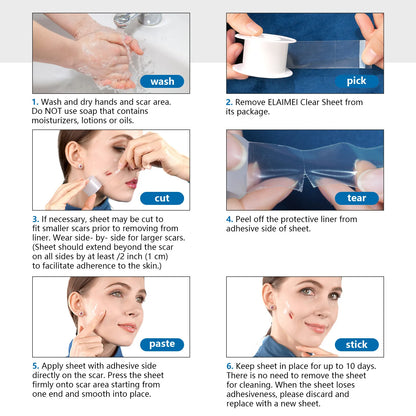 wash

1. Wash and dry hands and scar area. Do NOT use soap that contains moisturizers, lotions or oils.

pick

2. Remove ELAIMEI Clear Sheet from its package.

cut

3. If necessary, sheet may be cut to fit smaller scars prior to removing from liner. Wear side- by- side for larger scars. (Sheet should extend beyond the scar on all sides by at least /2 inch (1 cm) to facilitate adherence to the skin.)

tear

4. Peel off the protective liner from adhesive side of sheet.

paste

5. Apply sheet with adhesive side directly on the scar. Press the sheet firmly onto scar area starting from one end and smooth into place.

stick

6. Keep sheet in place for up to 10 days. There is no need to remove the sheet for cleaning. When the sheet loses adhesiveness, please discard and replace with a new sheet.