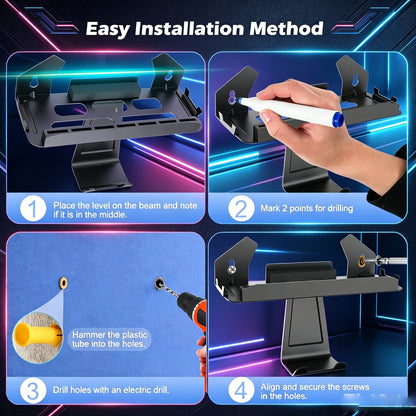 Easy Installation Method

1 Place the level on the beam and note if it is in the middle.

2 Mark 2 points for drilling

Hammer the plastic tube into the holes.

3 Drill holes with an electric drill.

4 Align and secure the screws in the holes.