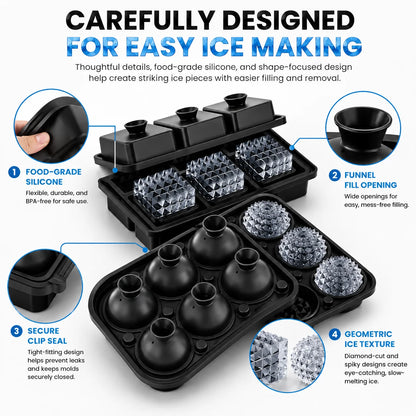 CAREFULLY DESIGNED
FOR EASY ICE MAKING

Thoughtful details, food-grade silicone, and shape-focused design help create striking ice pieces with easier filling and removal.

1 FOOD-GRADE SILICONE
Flexible, durable, and BPA-free for safe use.

2 FUNNEL FILL OPENING
Wide openings for easy, mess-free filling.

3 SECURE CLIP SEAL
Tight-fitting design helps prevent leaks and keeps molds securely closed.

4 GEOMETRIC ICE TEXTURE
Diamond-cut and spiky designs create eye-catching, slow-melting ice.