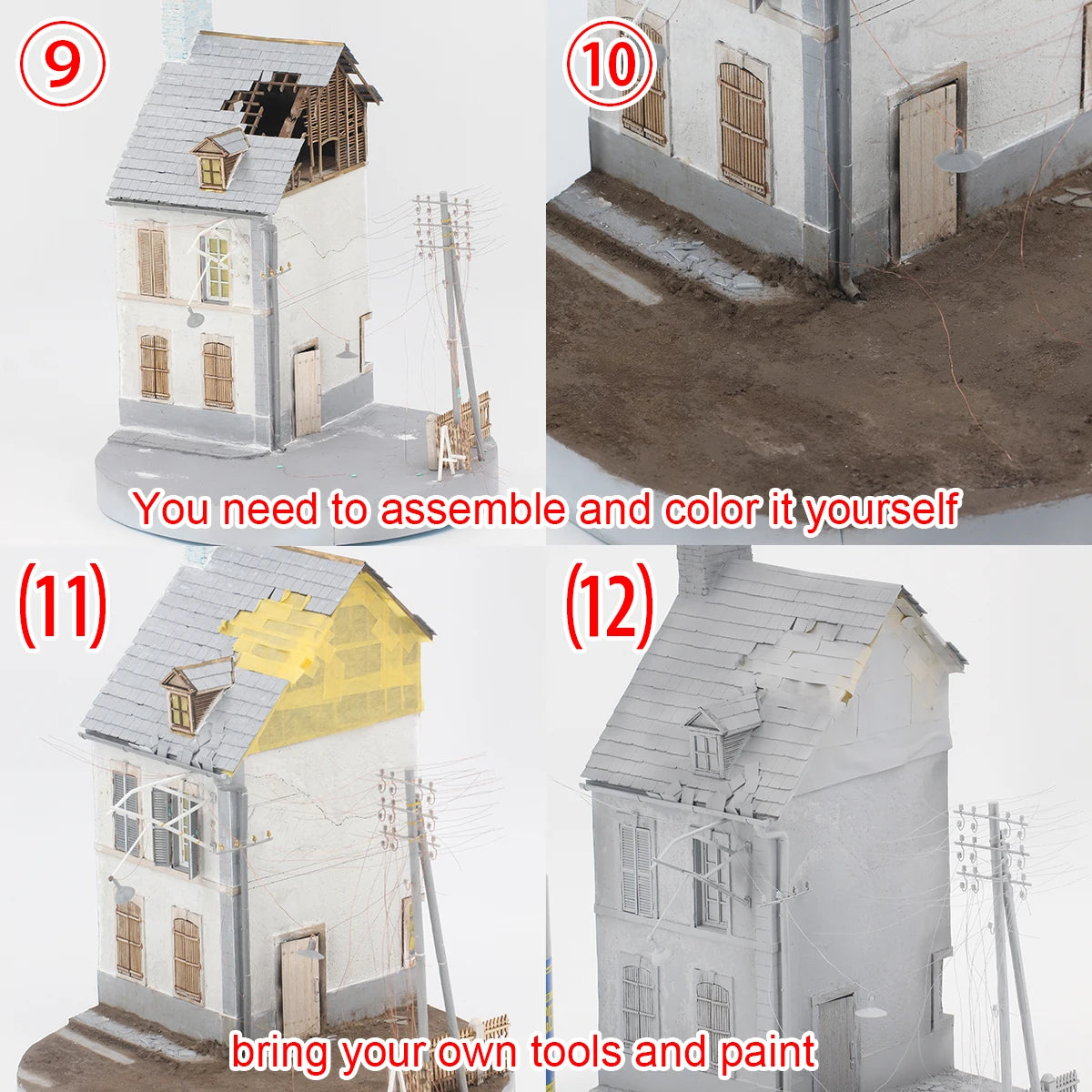 ⑨

⑩

You need to assemble and color it yourself

(11)

(12)

bring your own tools and paint