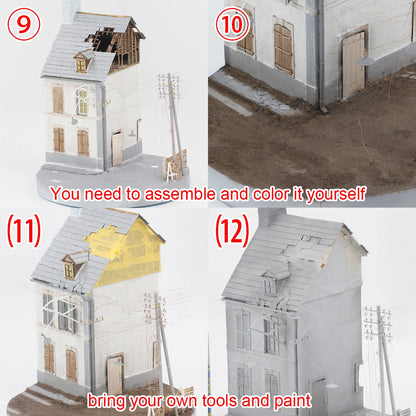 ⑨

⑩

You need to assemble and color it yourself

(11)

(12)

bring your own tools and paint